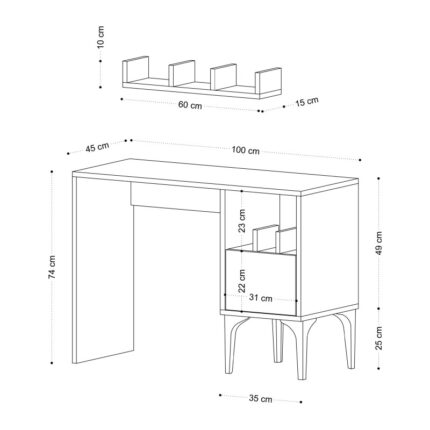 10 cm
60 cm
15 cm
45 cm
100 cm
74 cm
23 cm
22 cm
31 cm
49 cm
25 cm
35 cm