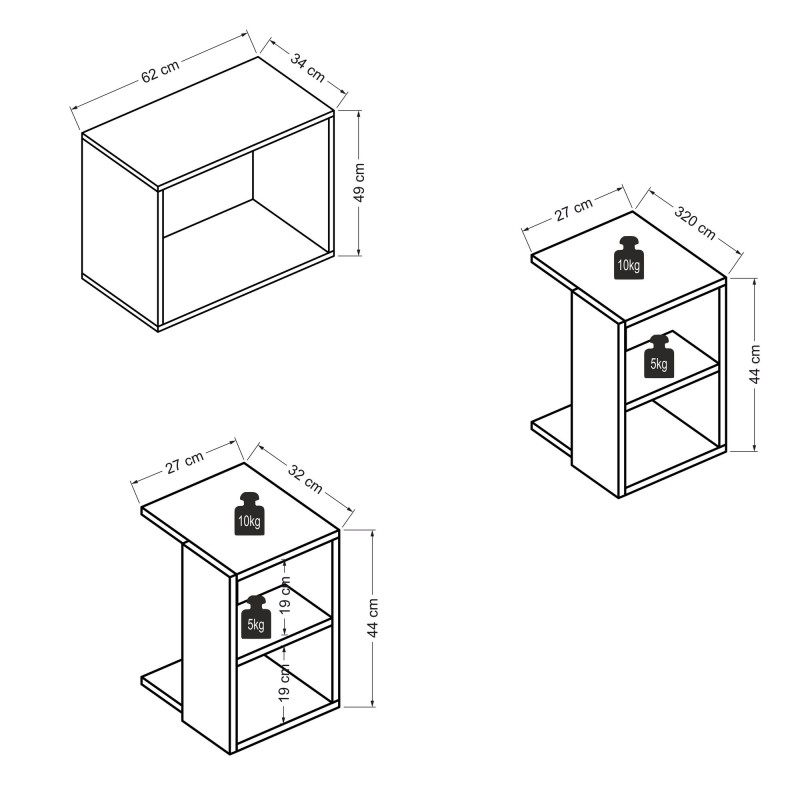 62 cm
34 cm
49 cm

27 cm
320 cm
10kg
5kg
44 cm

27 cm
32 cm
10kg
5kg
19 cm
19 cm
44 cm