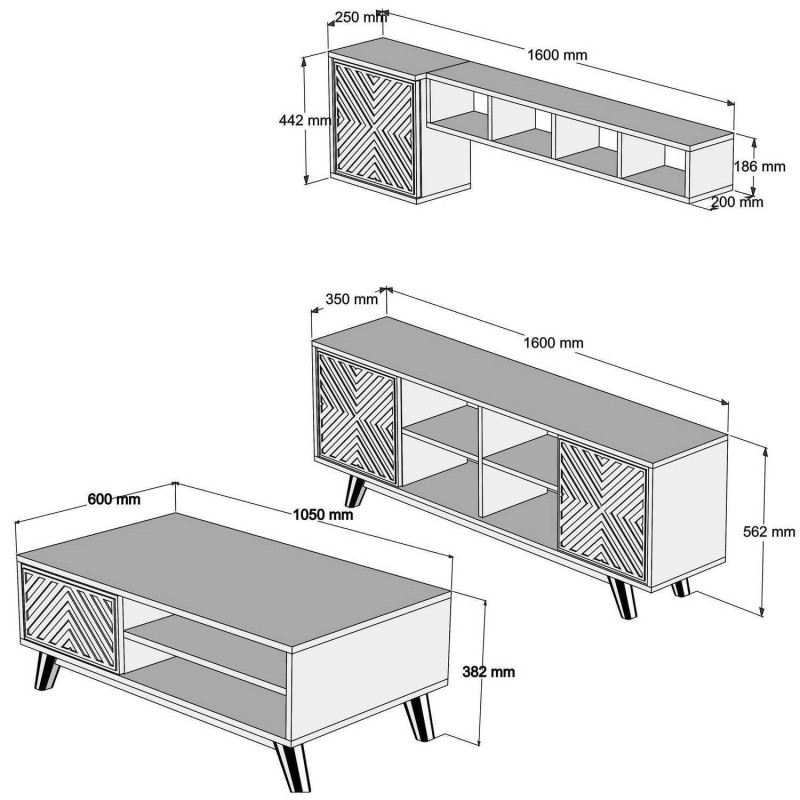 250 mm
1600 mm
442 mm
186 mm
200 mm

350 mm
1600 mm
562 mm

600 mm
1050 mm
382 mm