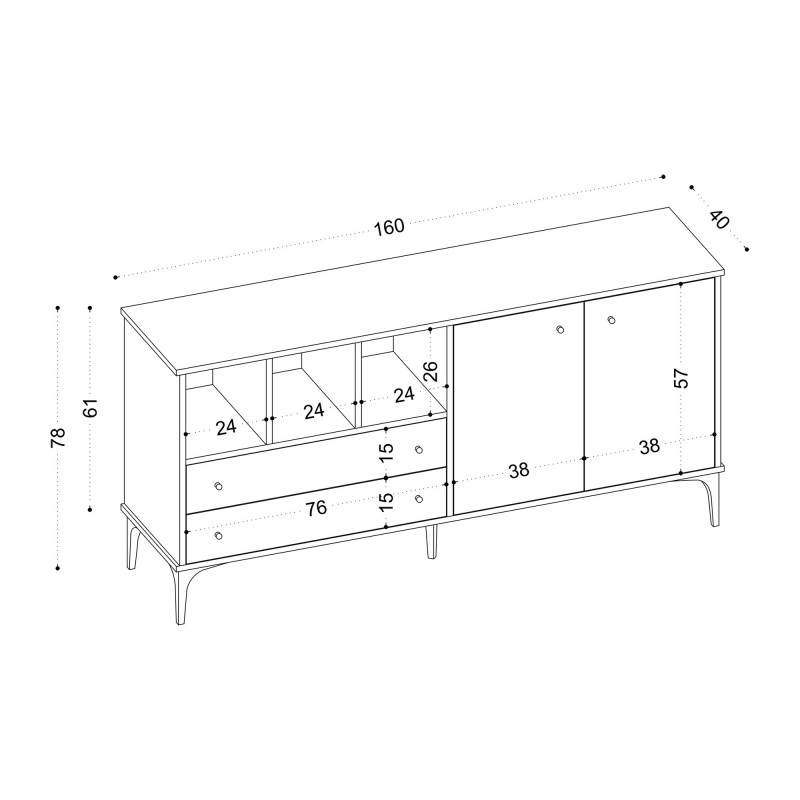 160
40
78
61
24
24
24
26
57
15
15
76
38
38