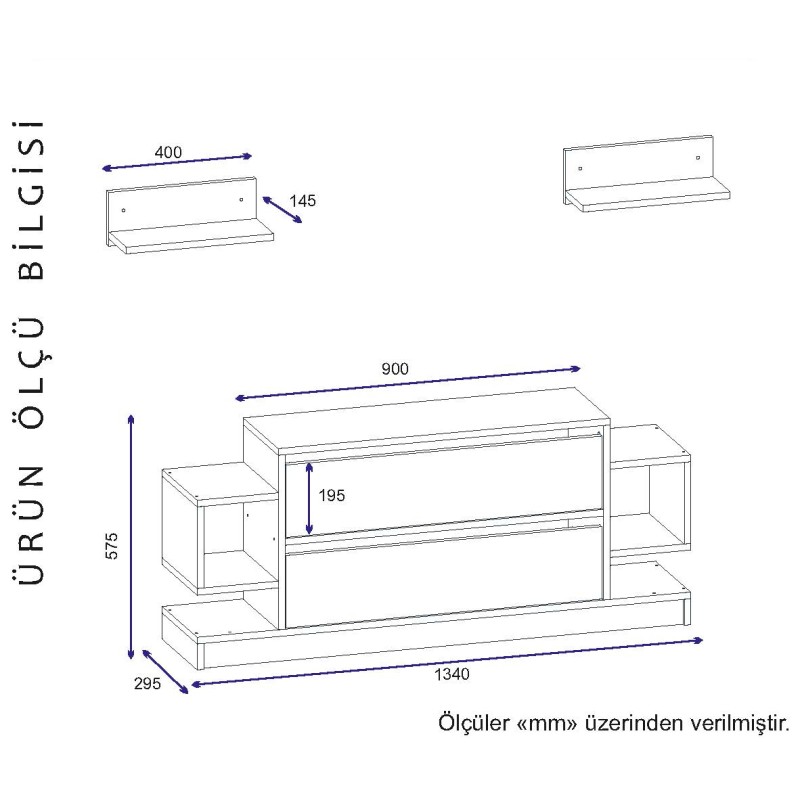 ÜRÜN ÖLÇÜ BİLGİSİ

400

145

900

195

575

295

1340

Ölçüler «mm» üzerinden verilmiştir.