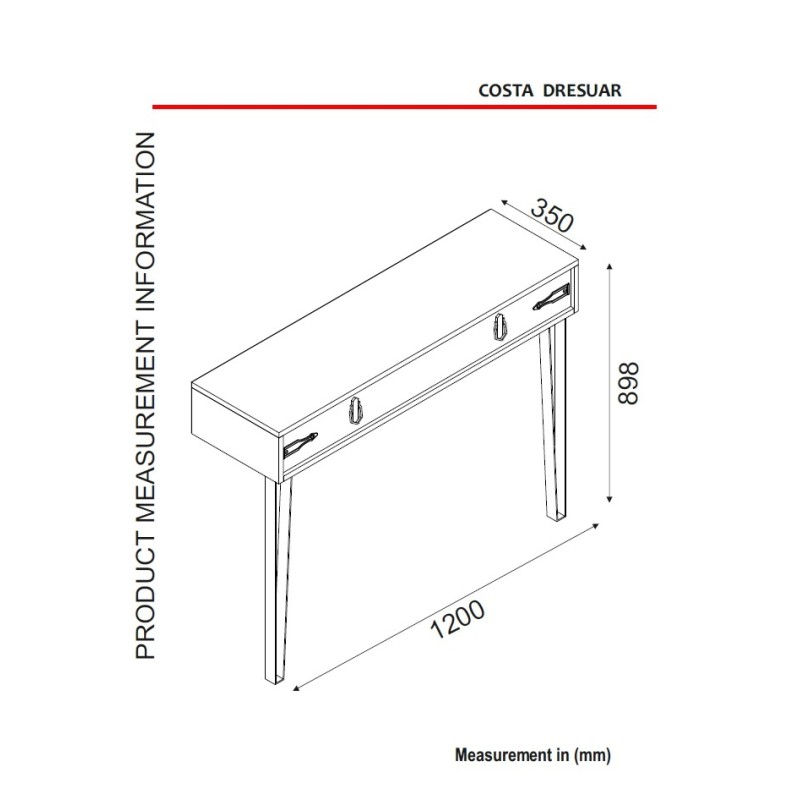 COSTA DRESUAR

PRODUCT MEASUREMENT INFORMATION

350

898

1200

Measurement in (mm)