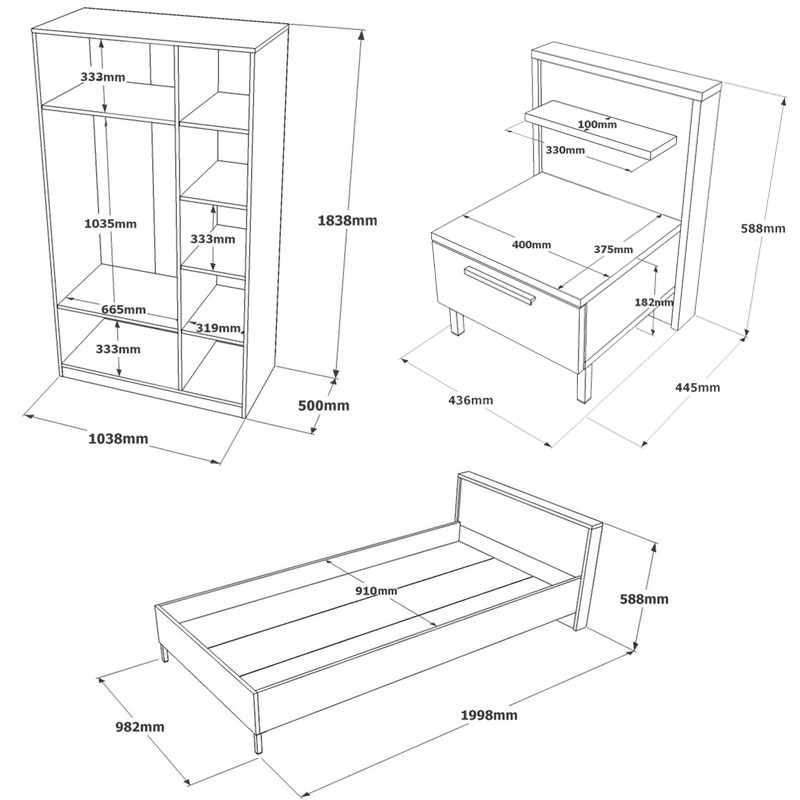 333mm
1035mm
333mm
665mm
319mm
333mm
1838mm
500mm
1038mm

100mm
330mm
400mm
375mm
182mm
588mm
436mm
445mm

910mm
588mm
982mm
1998mm