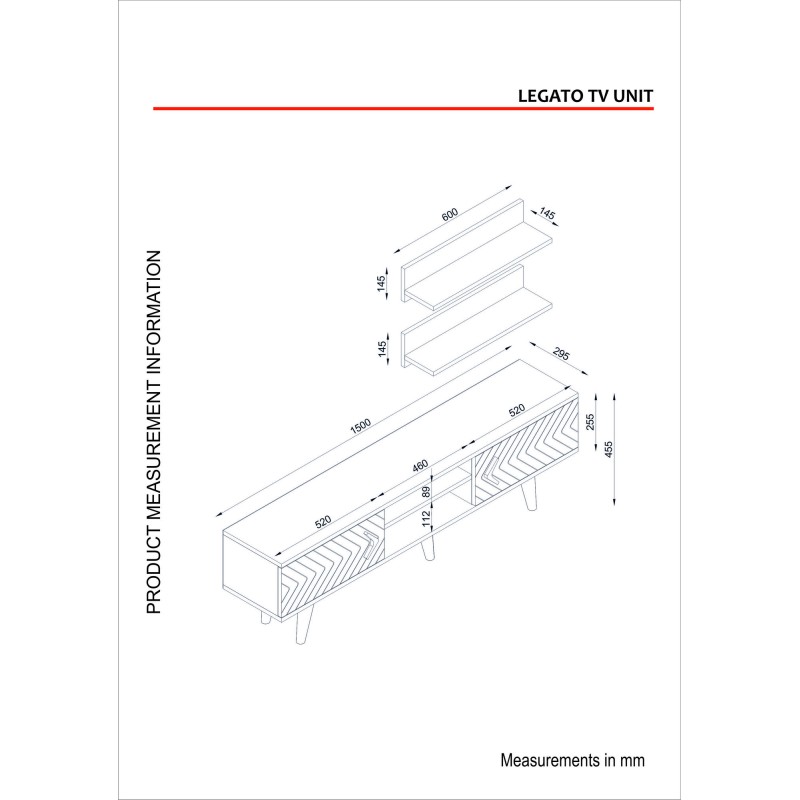 LEGATO TV UNIT

PRODUCT MEASUREMENT INFORMATION

600
145
145
145
295
1500
520
255
455
460
89
112
520

Measurements in mm