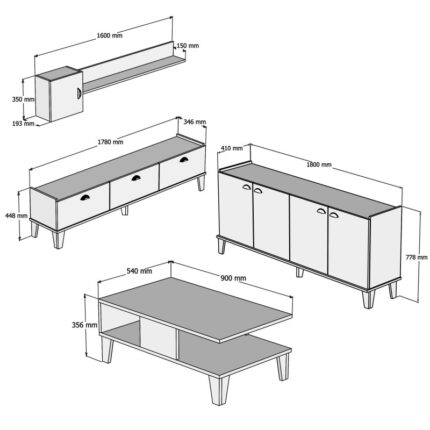 1600 mm
150 mm
350 mm
193 mm
346 mm
1780 mm
448 mm
410 mm
1800 mm
778 mm
540 mm
900 mm
356 mm