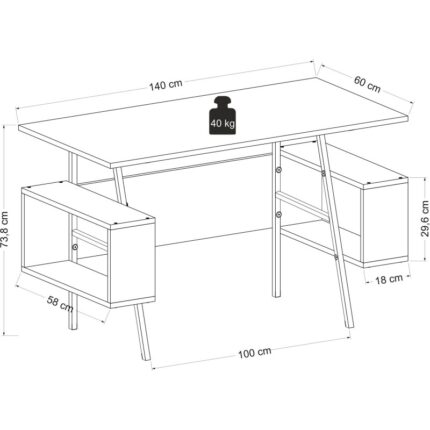 140 cm
60 cm
40 kg
73,8 cm
29,6 cm
18 cm
58 cm
100 cm