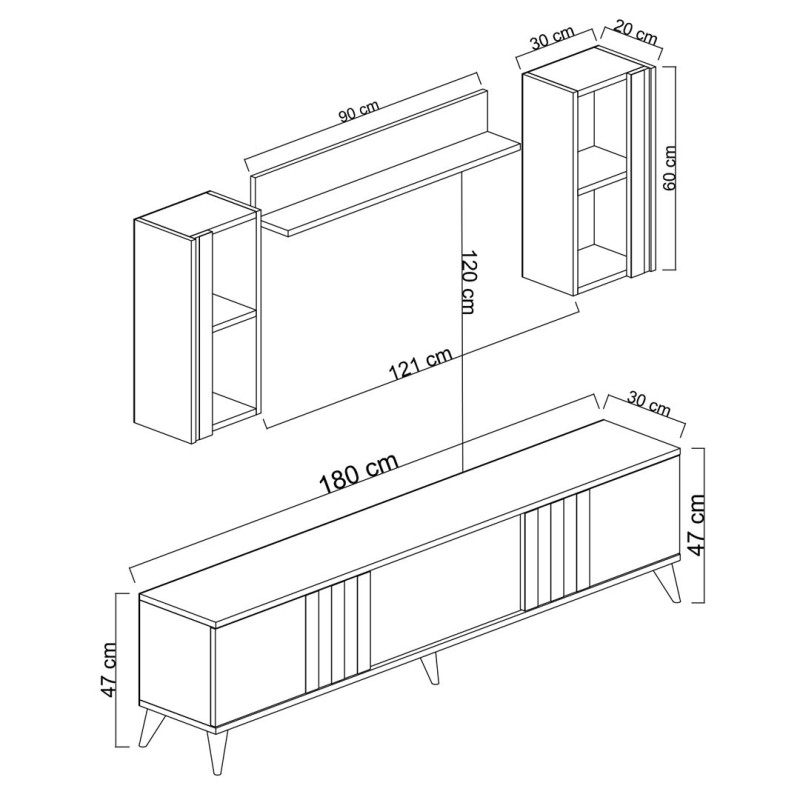 30 cm
20 cm
90 cm
60 cm
120 cm
121 cm
30 cm
180 cm
47 cm
47 cm