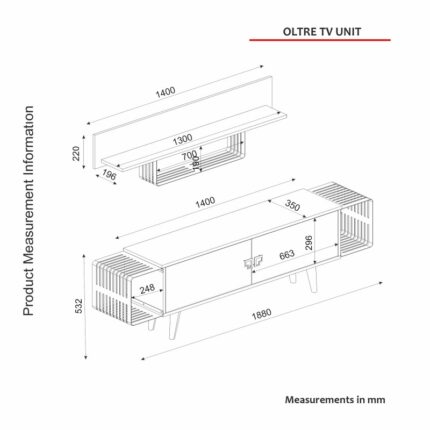 OLTRE TV UNIT

Product Measurement Information

1400
1300
700
190
220
196

1400
350
296
663
248
532
1880

Measurements in mm