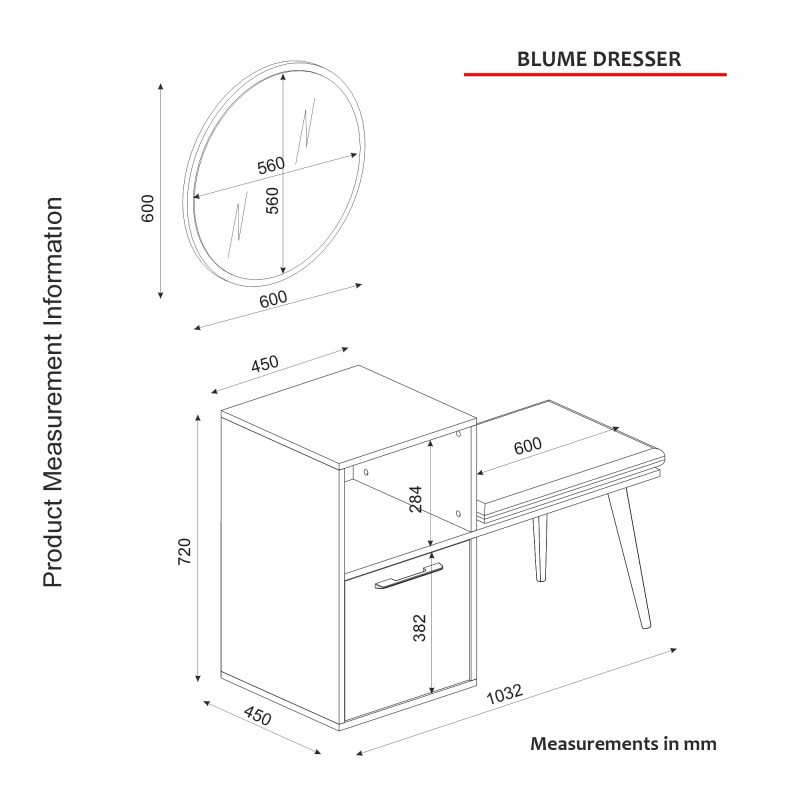 BLUME DRESSER

Product Measurement Information

600

560

560

600

450

600

284

720

382

450

1032

Measurements in mm