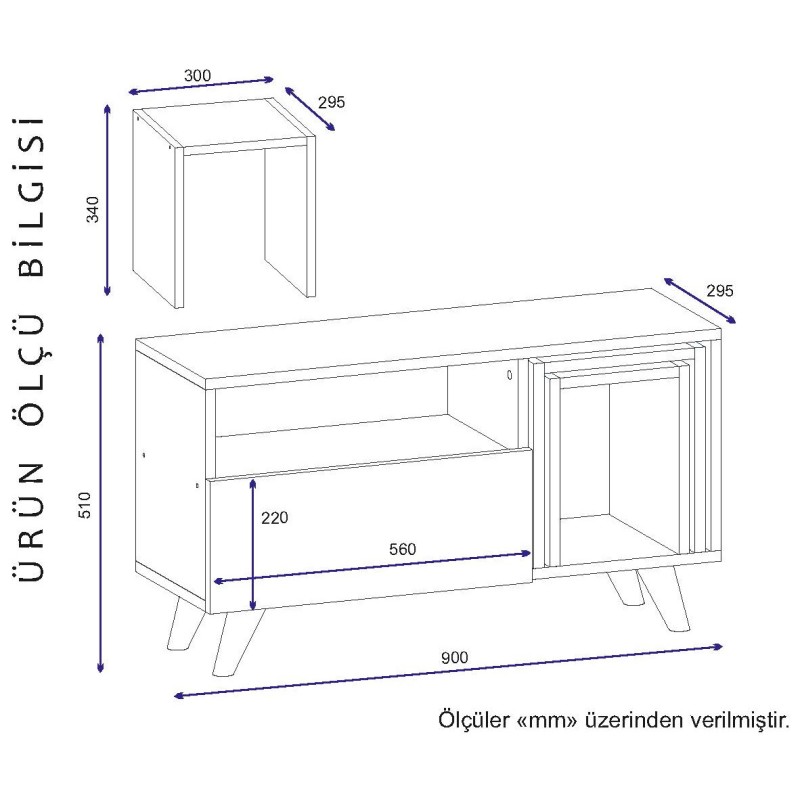 ÜRÜN ÖLÇÜ BİLGİSİ

300
295
340

295
510
220
560
900

Ölçüler «mm» üzerinden verilmiştir.